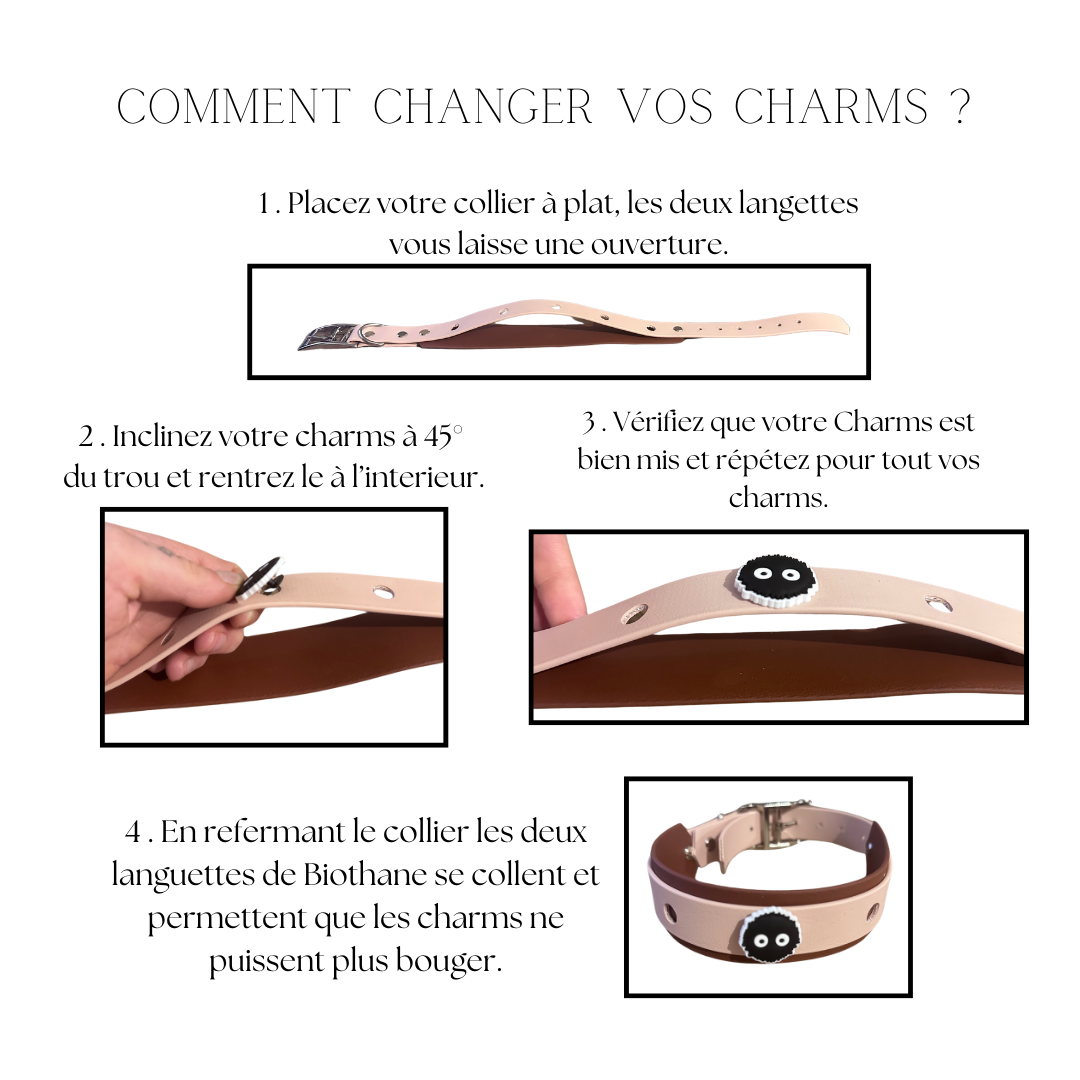 COMMENT CHANGER VOS CHARMS ?

1 . Placez votre collier à plat, les deux langettes vous laisse une ouverture.

2 . Inclinez votre charms à 45° du trou et rentrez le à l'interieur.

3 . Vérifiez que votre Charms est bien mis et répétez pour tout vos charms.

4 . En refermant le collier les deux languettes de Biothane se collent et permettent que les charms ne puissent plus bouger.